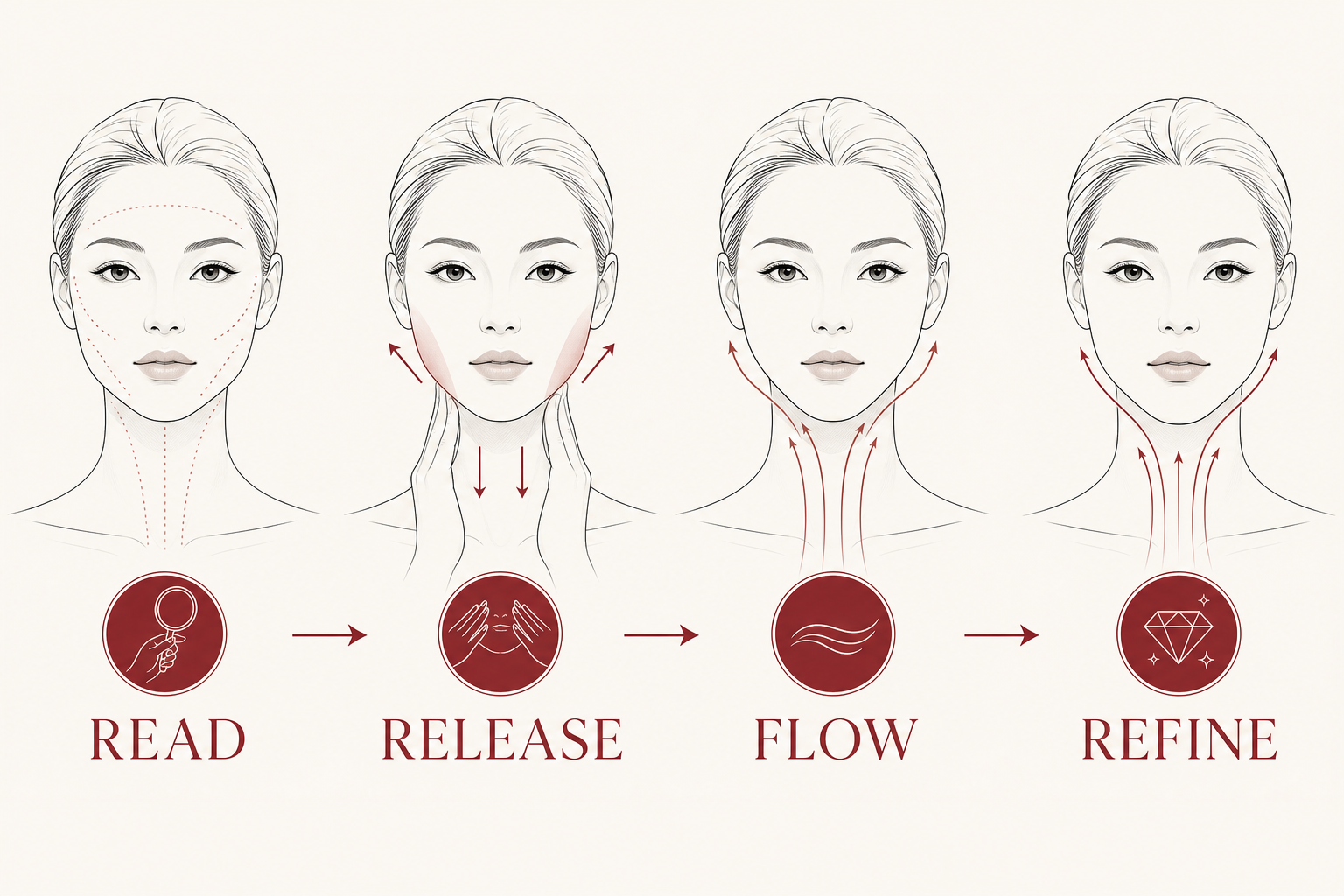 READ

RELEASE

FLOW

REFINE